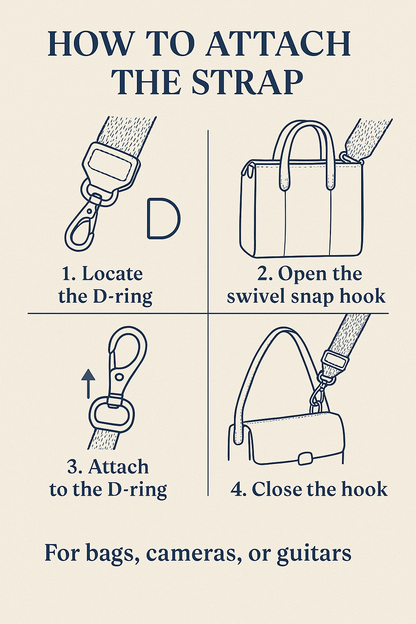 HOW TO ATTACH THE STRAP

D

1. Locate the D-ring

2. Open the swivel snap hook

3. Attach to the D-ring

4. Close the hook

For bags, cameras, or guitars