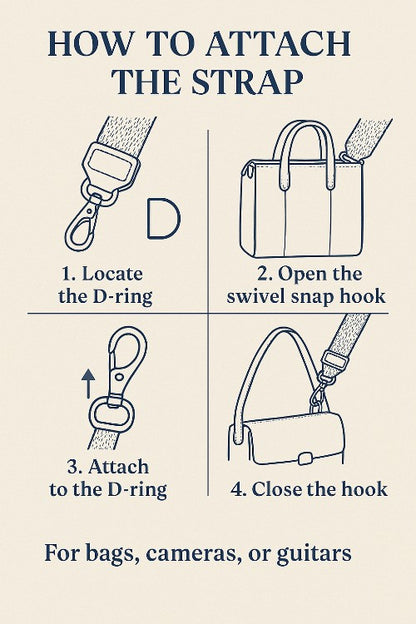 HOW TO ATTACH THE STRAP

1. Locate the D-ring

2. Open the swivel snap hook

3. Attach to the D-ring

4. Close the hook

For bags, cameras, or guitars